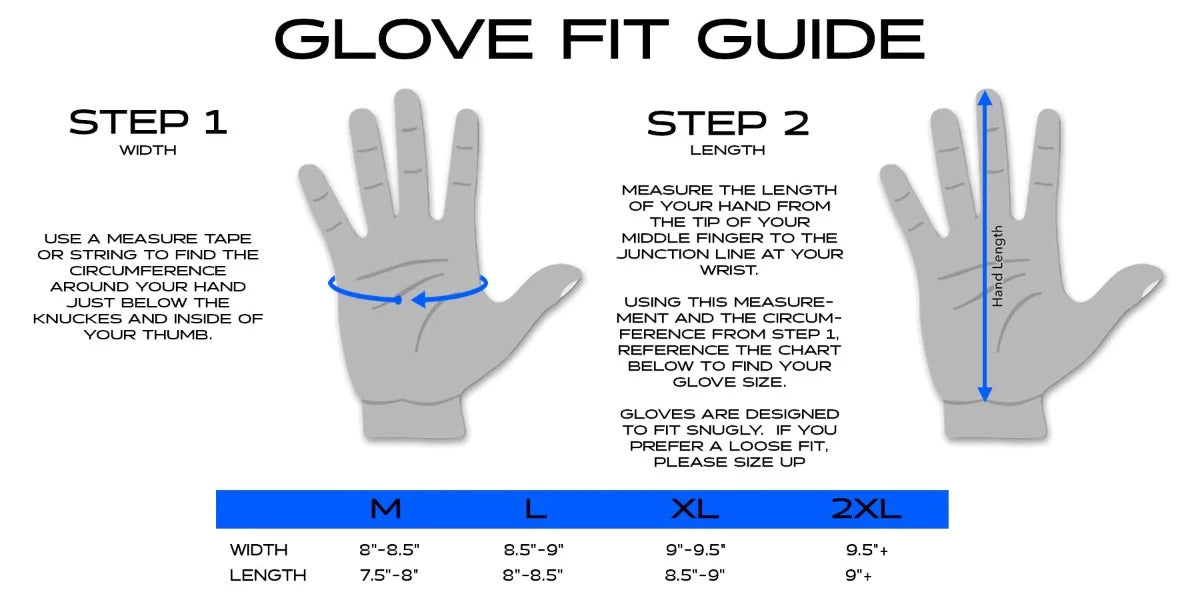 GLOVE FIT GUIDE

STEP 1
WIDTH

USE A MEASURE TAPE OR STRING TO FIND THE CIRCUMFERENCE AROUND YOUR HAND JUST BELOW THE KNUCKES AND INSIDE OF YOUR THUMB.

STEP 2
LENGTH

MEASURE THE LENGTH OF YOUR HAND FROM THE TIP OF YOUR MIDDLE FINGER TO THE JUNCTION LINE AT YOUR WRIST.

USING THIS MEASUREMENT AND THE CIRCUMFERENCE FROM STEP 1, REFERENCE THE CHART BELOW TO FIND YOUR GLOVE SIZE.

GLOVES ARE DESIGNED TO FIT SNUGLY. IF YOU PREFER A LOOSE FIT, PLEASE SIZE UP

Hand Length

| | M | L | XL | 2XL |
|---|---|---|---|---|
| WIDTH | 8"-8.5" | 8.5"-9" | 9"-9.5" | 9.5"+ |
| LENGTH | 7.5"-8" | 8"-8.5" | 8.5"-9" | 9"+ |