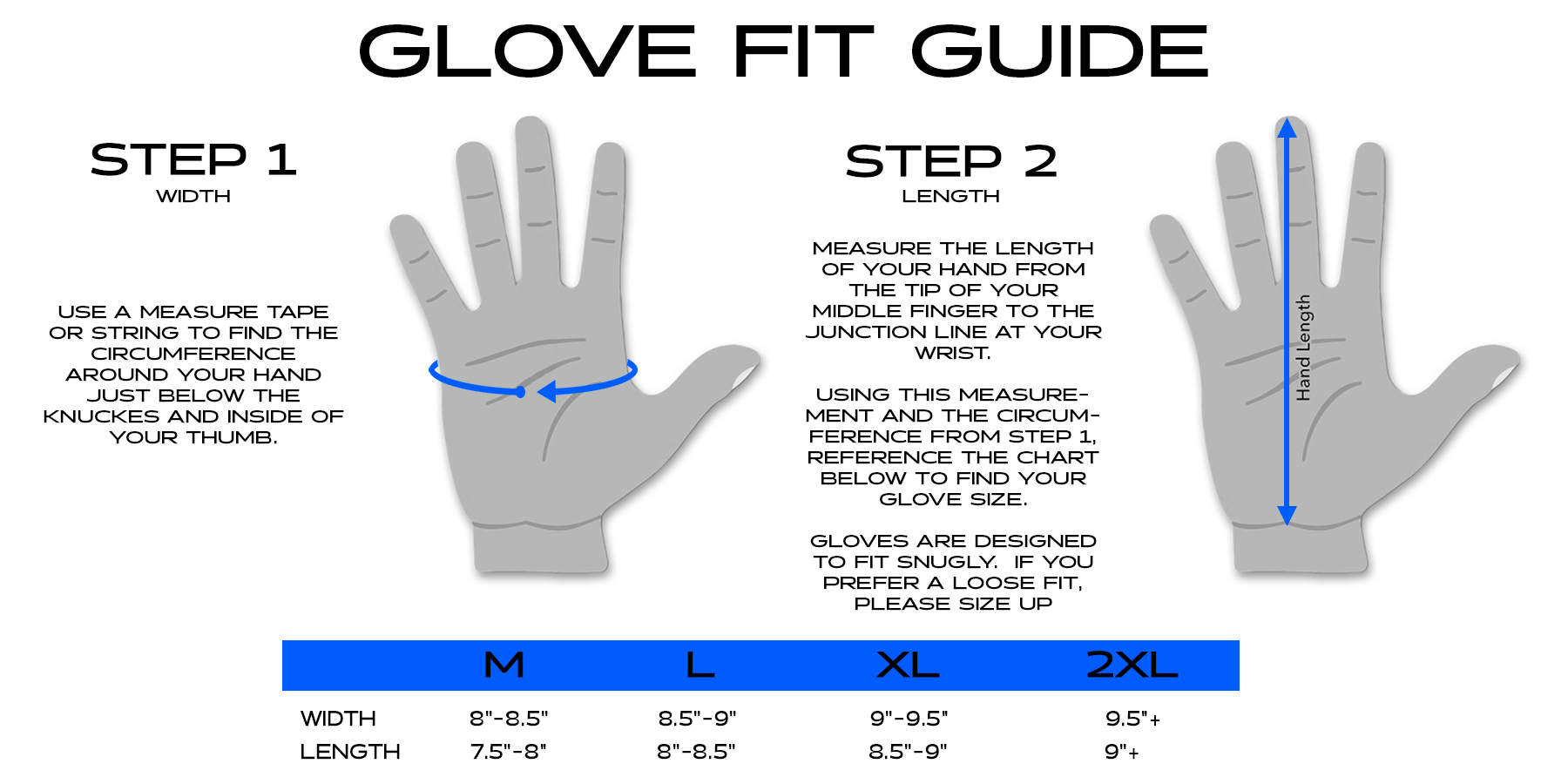 GLOVE FIT GUIDE

STEP 1
WIDTH

USE A MEASURE TAPE OR STRING TO FIND THE CIRCUMFERENCE AROUND YOUR HAND JUST BELOW THE KNUCKES AND INSIDE OF YOUR THUMB.

STEP 2
LENGTH

MEASURE THE LENGTH OF YOUR HAND FROM THE TIP OF YOUR MIDDLE FINGER TO THE JUNCTION LINE AT YOUR WRIST.

USING THIS MEASUREMENT AND THE CIRCUMFERENCE FROM STEP 1, REFERENCE THE CHART BELOW TO FIND YOUR GLOVE SIZE.

GLOVES ARE DESIGNED TO FIT SNUGLY. IF YOU PREFER A LOOSE FIT, PLEASE SIZE UP

Hand Length

| | M | L | XL | 2XL |
|---|---|---|---|---|
| WIDTH | 8"-8.5" | 8.5"-9" | 9"-9.5" | 9.5"+ |
| LENGTH | 7.5"-8" | 8"-8.5" | 8.5"-9" | 9"+ |